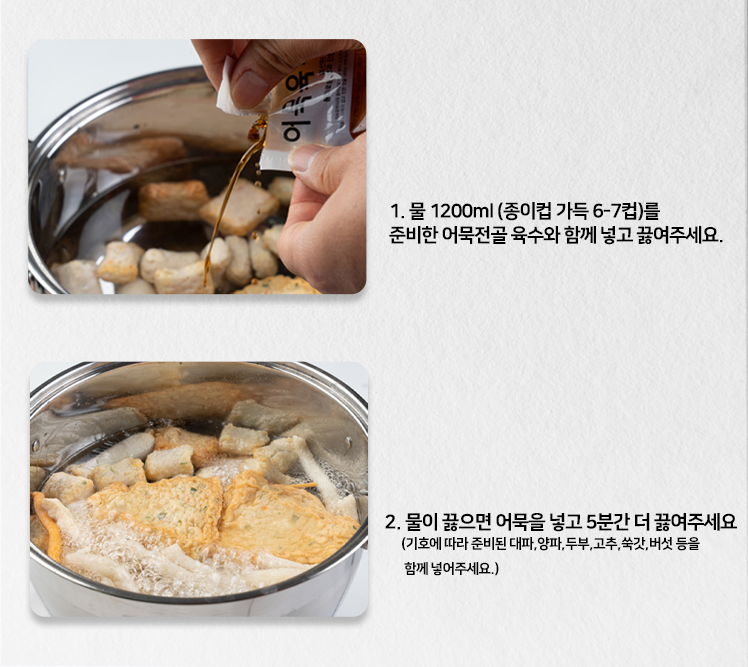 어묵

1. 물 1200ml (종이컵 가득 6-7컵)를 준비한 어묵전골 육수와 함께 넣고 끓여주세요.

2. 물이 끓으면 어묵을 넣고 5분간 더 끓여주세요
(기호에 따라 준비된 대파,양파,두부,고추,쑥갓,버섯 등을 함께 넣어주세요.)