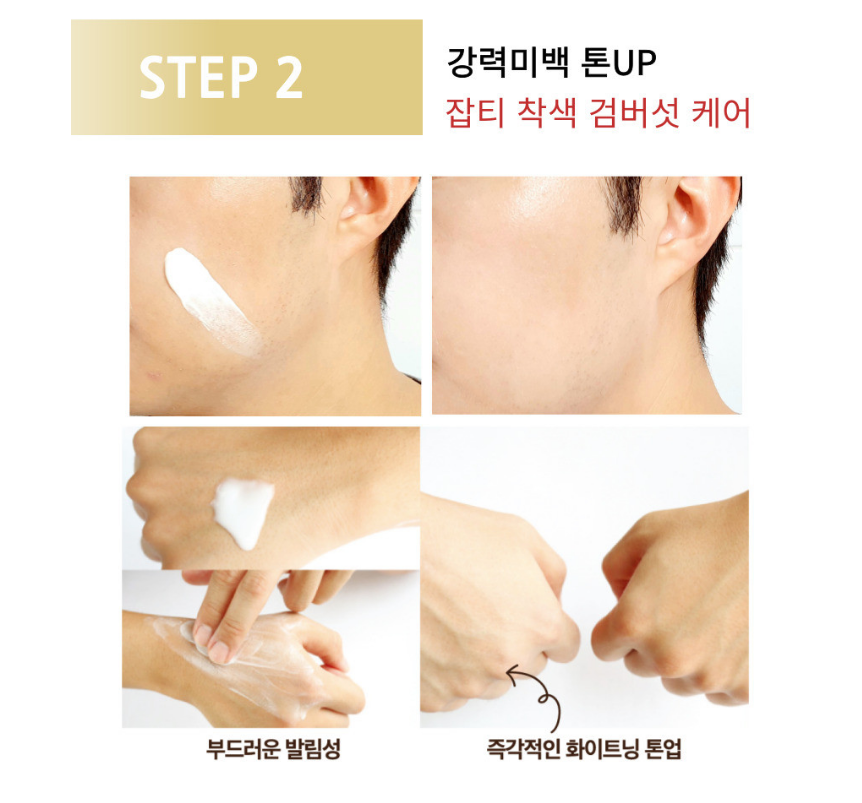 STEP 2

강력미백 톤UP
잡티 착색 검버섯 케어

부드러운 발림성

즉각적인 화이트닝 톤업