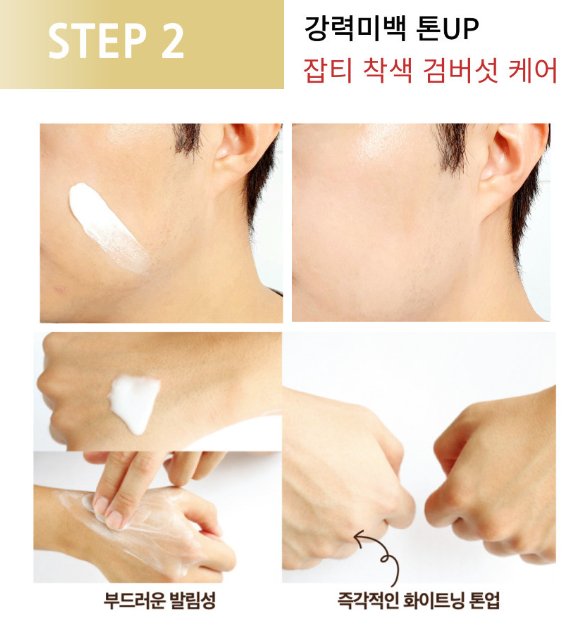 STEP 2

강력미백 톤UP
잡티 착색 검버섯 케어

부드러운 발림성

즉각적인 화이트닝 톤업