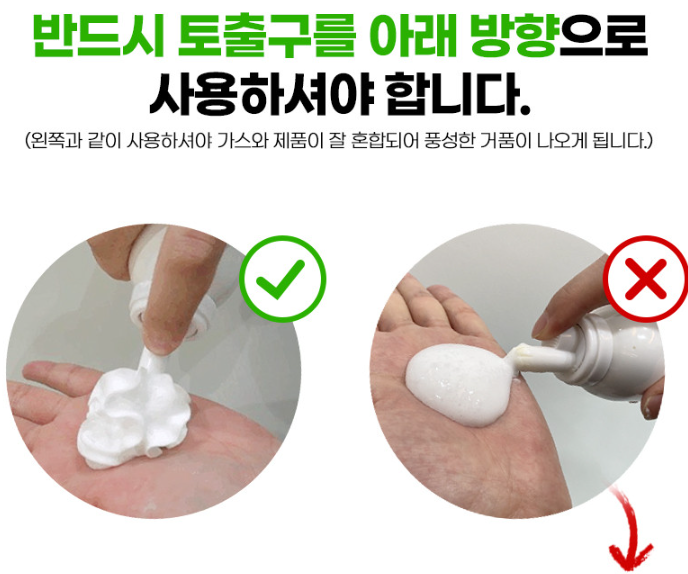 반드시 토출구를 아래 방향으로 사용하셔야 합니다.

(왼쪽과 같이 사용하셔야 가스와 제품이 잘 혼합되어 풍성한 거품이 나오게 됩니다.)