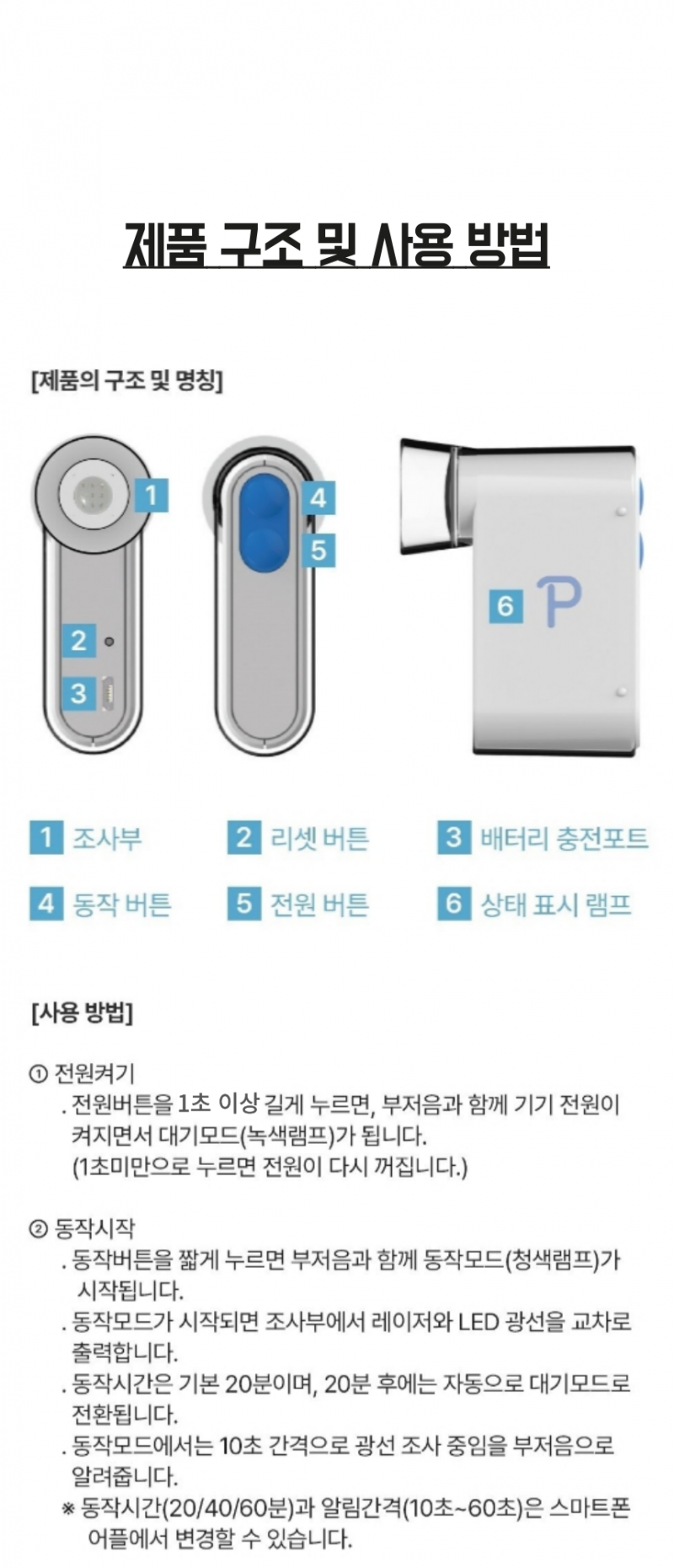 제품 구조 및 사용 방법

[제품의 구조 및 명칭]

1

4

5

2

3

6 P

1 조사부
2 리셋 버튼
3 배터리 충전포트
4 동작 버튼
5 전원 버튼
6 상태 표시 램프

[사용 방법]

① 전원켜기
. 전원버튼을 1초 이상 길게 누르면, 부저음과 함께 기기 전원이 켜지면서 대기모드(녹색램프)가 됩니다.
(1초미만으로 누르면 전원이 다시 꺼집니다.)

② 동작시작
. 동작버튼을 짧게 누르면 부저음과 함께 동작모드(청색램프)가 시작됩니다.
. 동작모드가 시작되면 조사부에서 레이저와 LED 광선을 교차로 출력합니다.
. 동작시간은 기본 20분이며, 20분 후에는 자동으로 대기모드로 전환됩니다.
. 동작모드에서는 10초 간격으로 광선 조사 중임을 부저음으로 알려줍니다.
※ 동작시간(20/40/60분)과 알림간격(10초~60초)은 스마트폰 어플에서 변경할 수 있습니다.