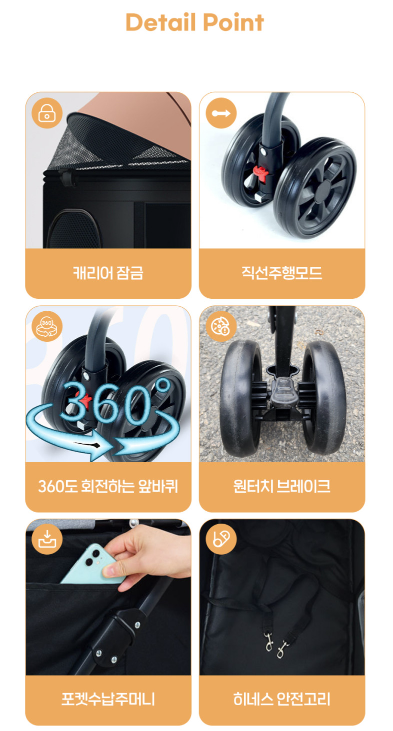 Detail Point

캐리어 잠금

직선주행모드

360°

360도 회전하는 앞바퀴

원터치 브레이크

포켓수납주머니

하네스 안전고리