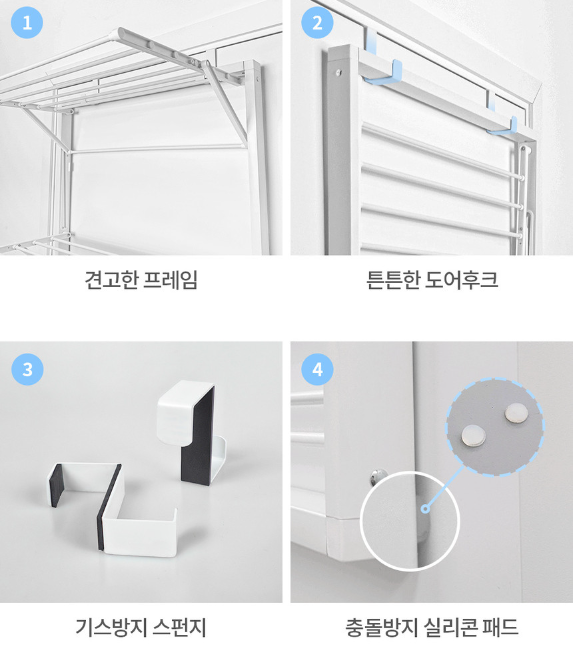 1

견고한 프레임

2

튼튼한 도어후크

3

기스방지 스펀지

4

충돌방지 실리콘 패드