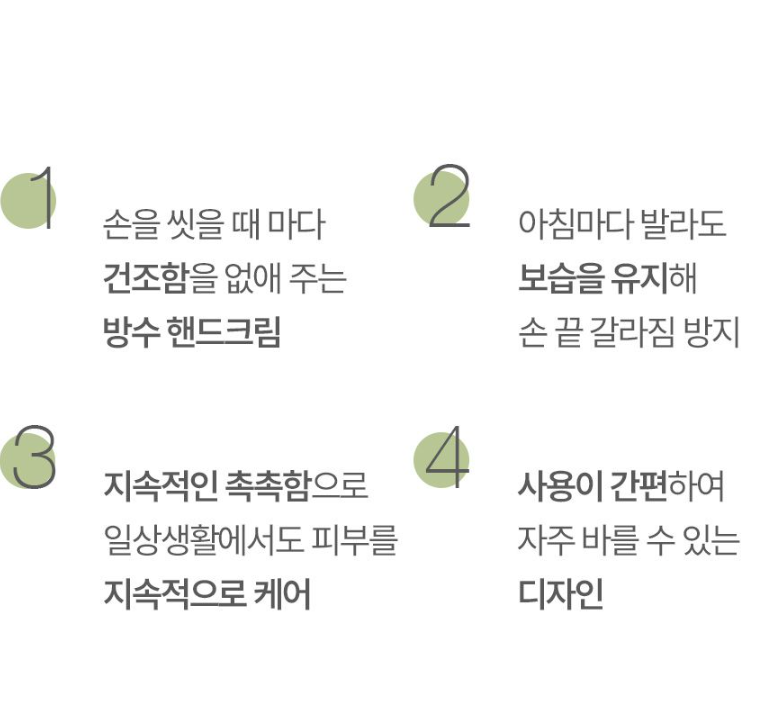 1

손을 씻을 때 마다
건조함을 없애 주는
방수 핸드크림

2

아침마다 발라도
보습을 유지해
손 끝 갈라짐 방지

3

지속적인 촉촉함으로
일상생활에서도 피부를
지속적으로 케어

4

사용이 간편하여
자주 바를 수 있는
디자인