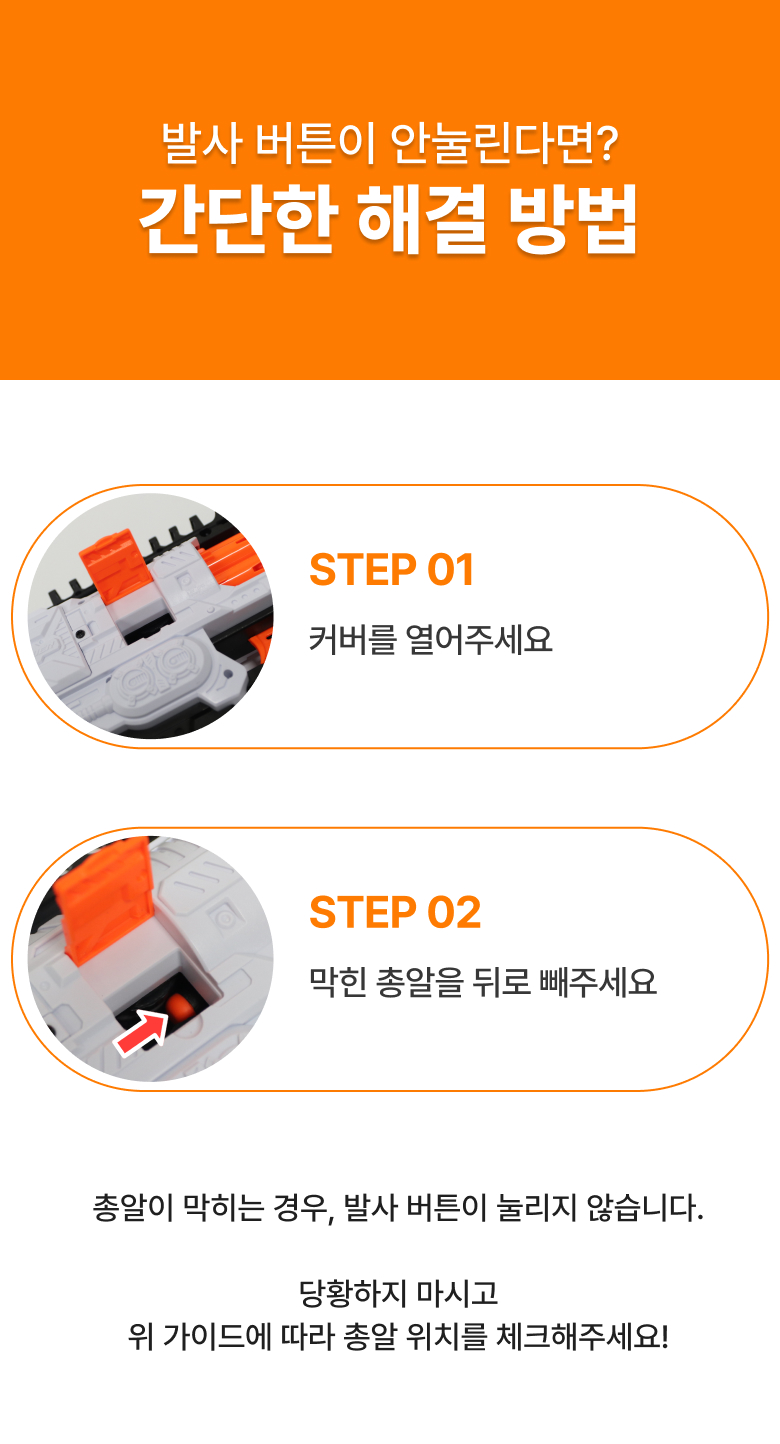 발사 버튼이 안눌린다면?
간단한 해결 방법

STEP 01
커버를 열어주세요

STEP 02
막힌 총알을 뒤로 빼주세요

총알이 막히는 경우, 발사 버튼이 눌리지 않습니다.

당황하지 마시고
위 가이드에 따라 총알 위치를 체크해주세요!