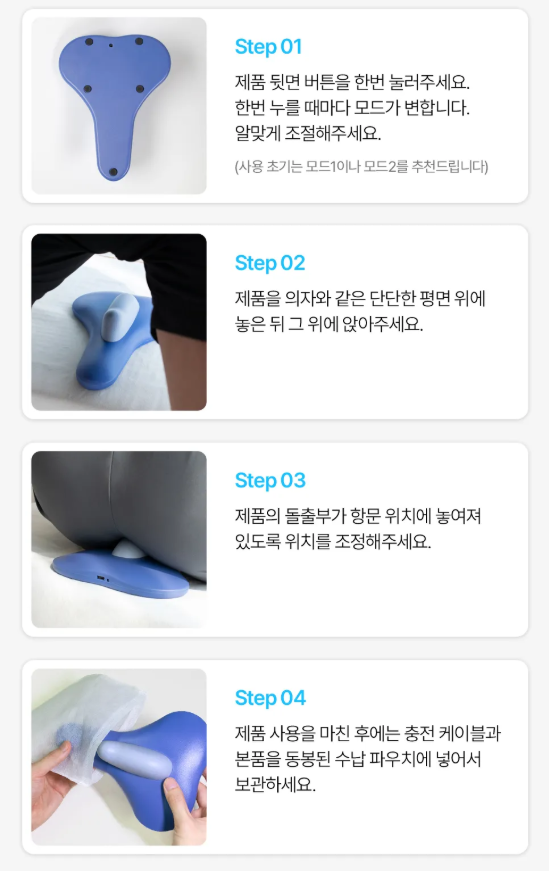 Step 01

제품 뒷면 버튼을 한번 눌러주세요. 한번 누를 때마다 모드가 변합니다. 알맞게 조절해주세요.

(사용 초기는 모드1이나 모드2를 추천드립니다)

Step 02

제품을 의자와 같은 단단한 평면 위에 놓은 뒤 그 위에 앉아주세요.

Step 03

제품의 돌출부가 항문 위치에 놓여져 있도록 위치를 조정해주세요.

Step 04

제품 사용을 마친 후에는 충전 케이블과 본품을 동봉된 수납 파우치에 넣어서 보관하세요.