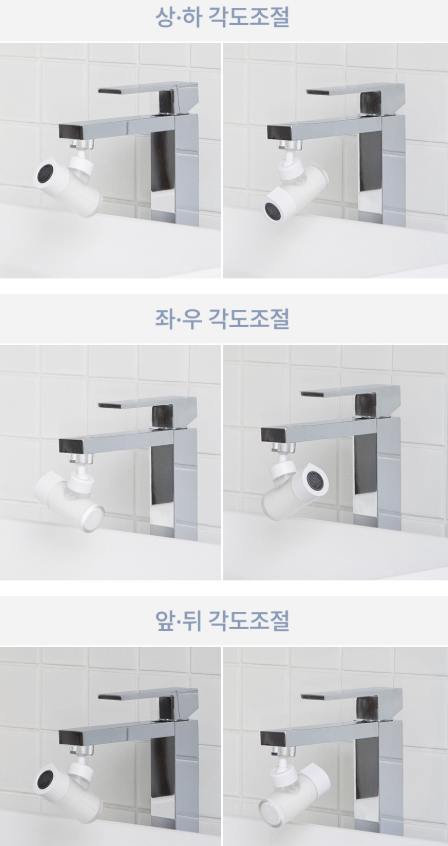 상·하 각도조절

좌·우 각도조절

앞·뒤 각도조절